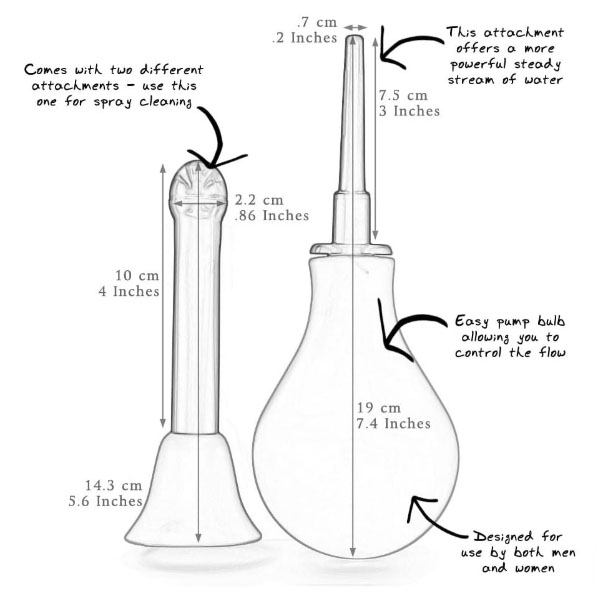 .7 cm
.2 Inches

This attachment offers a more powerful steady stream of water

Comes with two different attachments - use this one for spray cleaning

7.5 cm
3 Inches

2.2 cm
.86 Inches

10 cm
4 Inches

Easy pump bulb allowing you to control the flow

19 cm
7.4 Inches

14.3 cm
5.6 Inches

Designed for use by both men and women